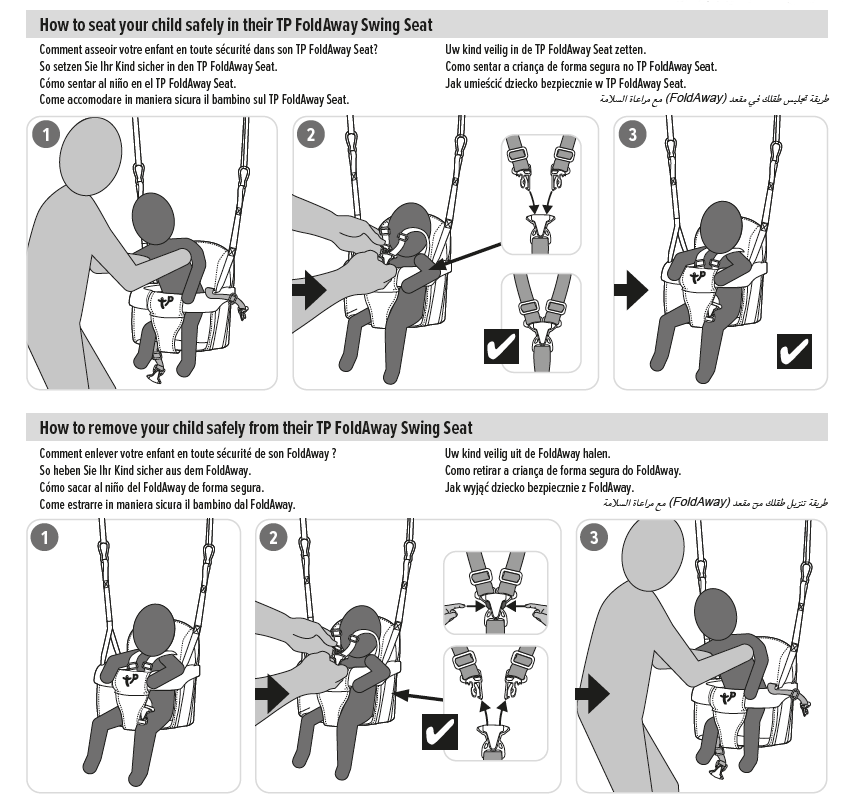 How to seat your child safely in their TP FoldAway Swing Seat

Comment asseoir votre enfant en toute sécurité dans son TP FoldAway Seat?
So setzen Sie Ihr Kind sicher in den TP FoldAway Seat.
Cómo sentar al niño en el TP FoldAway Seat.
Come accomodare in maniera sicura il bambino sul TP FoldAway Seat.

Uw kind veilig in de TP FoldAway Seat zetten.
Como sentar a criança de forma segura no TP FoldAway Seat.
Jak umieścić dziecko bezpiecznie w TP FoldAway Seat.
طريقة تجليس طفلك في مقعد (FoldAway) مع مراعاة السلامة

1
tp
2
3
tp

How to remove your child safely from their TP FoldAway Swing Seat

Comment enlever votre enfant en toute sécurité de son FoldAway ?
So heben Sie Ihr Kind sicher aus dem FoldAway.
Cómo sacar al niño del FoldAway de forma segura.
Come estrarre in maniera sicura il bambino dal FoldAway.

Uw kind veilig uit de FoldAway halen.
Como retirar a criança de forma segura do FoldAway.
Jak wyjąć dziecko bezpiecznie z FoldAway.
طريقة تنزيل طفلك من مقعد (FoldAway) مع مراعاة السلامة

1
tp
2
3
tp